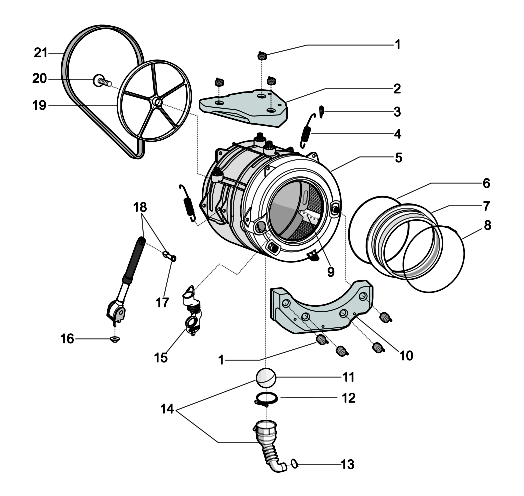 21
20
19
1
2
3
4
5
6
7
8
18
17
16
15
9
10
1
11
12
14
13