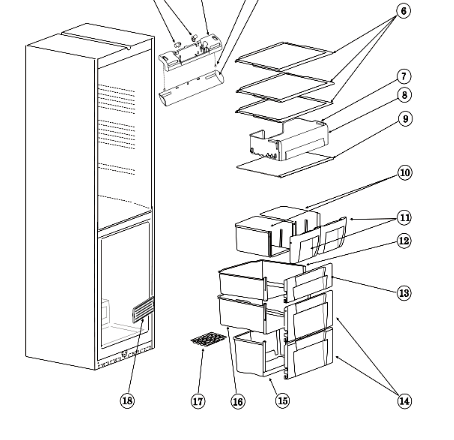 6
7
8
9
10
11
12
13
14
18
17
16
15