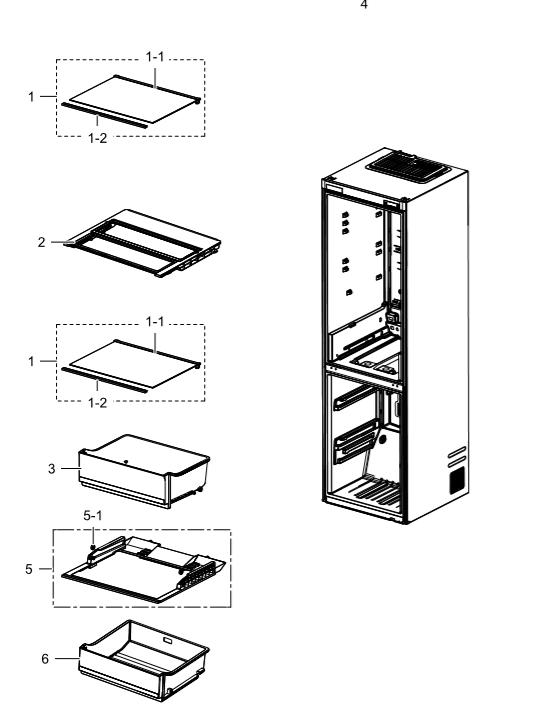 4

1-1
1
1-2

2

1-1
1
1-2

3

5-1
5

6