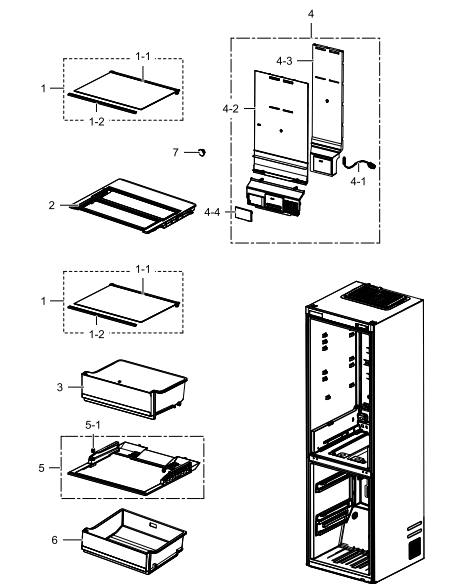 4
1-1
1
1-2
4-3
4-2
7
4-1
2
4-4
1-1
1
1-2
3
5-1
5
6