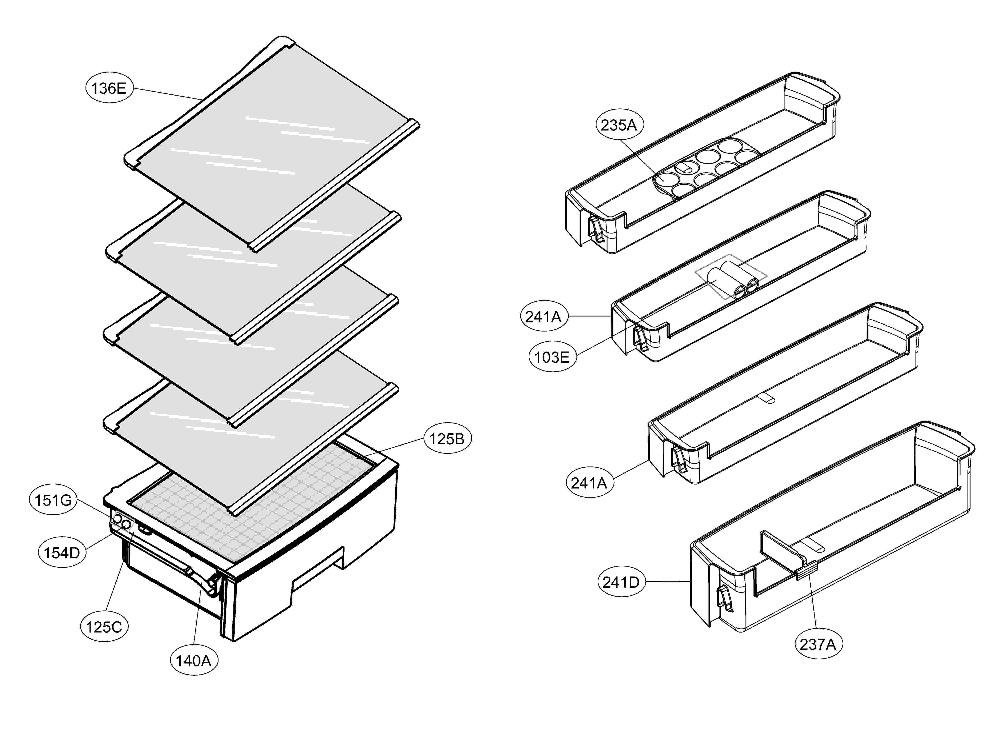 136E
125B
151G
154D
125C
140A
235A
241A
103E
241A
241D
237A