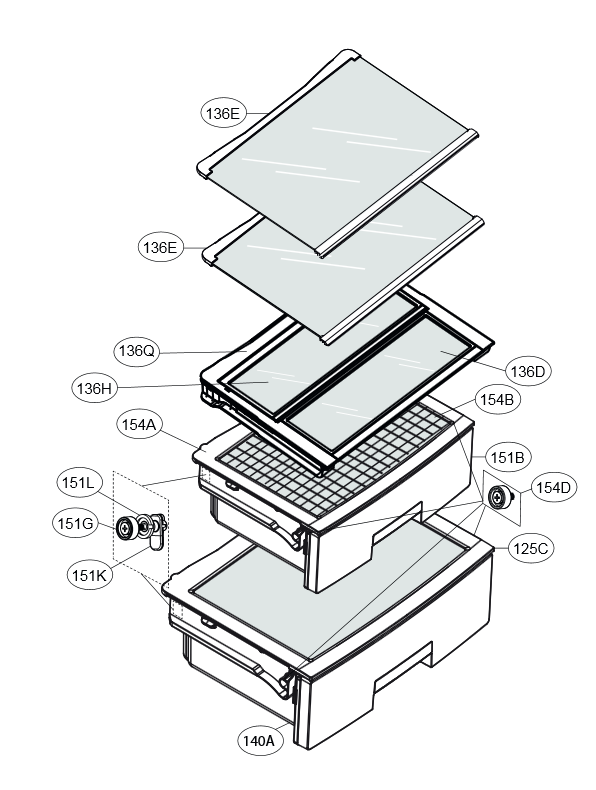 136E
136E
136Q
136D
136H
154B
154A
151B
151L
154D
151G
125C
151K
140A