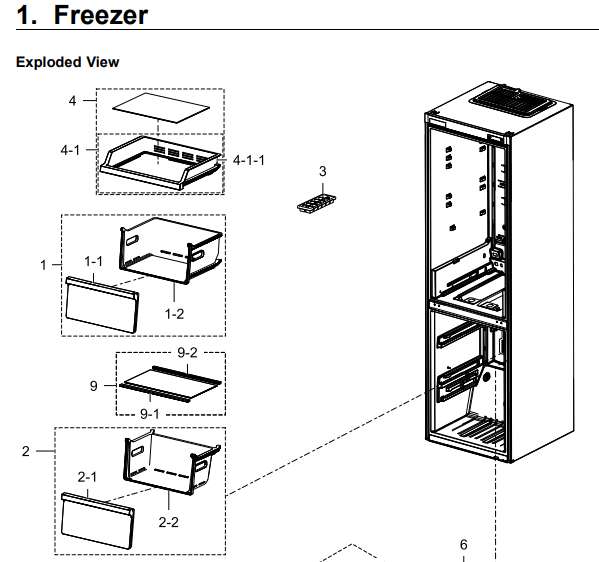 1. Freezer

Exploded View

4
4-1
4-1-1
3
1
1-1
1-2
9-2
9
9-1
2
2-1
2-2
6