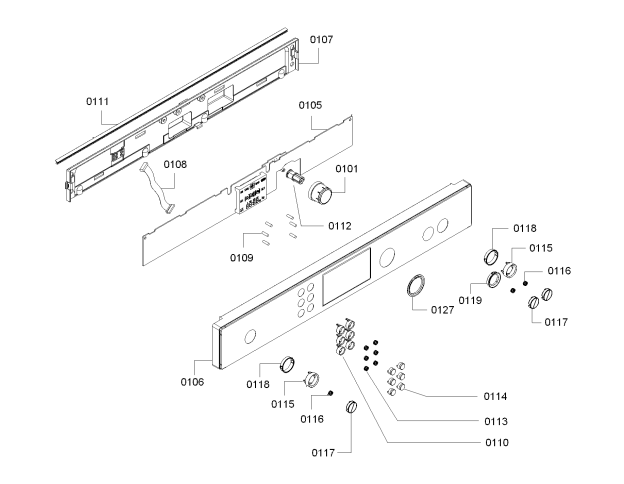 0107
0111
0105
0108
0101
0112
0109
0118
0115
0116
0119
0127
0117
0106
0118
0115
0116
0114
0113
0110
0117